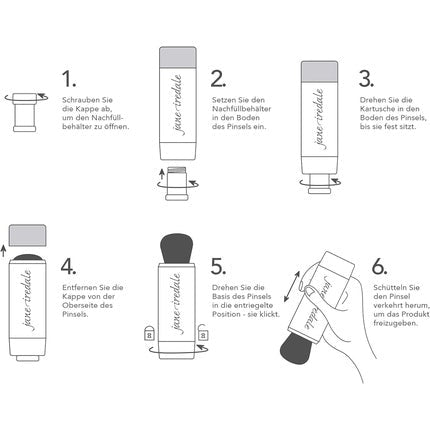 1.
Schrauben Sie die Kappe ab, um den Nachfüllbehälter zu öffnen.

jane iredale

2.
Setzen Sie den Nachfüllbehälter in den Boden des Pinsels ein.

jane iredale

3.
Drehen Sie die Kartusche in den Boden des Pinsels, bis sie fest sitzt.

jane iredale

4.
Entfernen Sie die Kappe von der Oberseite des Pinsels.

jane iredale

5.
Drehen Sie die Basis des Pinsels in die entriegelte Position - sie klickt.

jane iredale

6.
Schütteln Sie den Pinsel verkehrt herum, um das Produkt freizugeben.